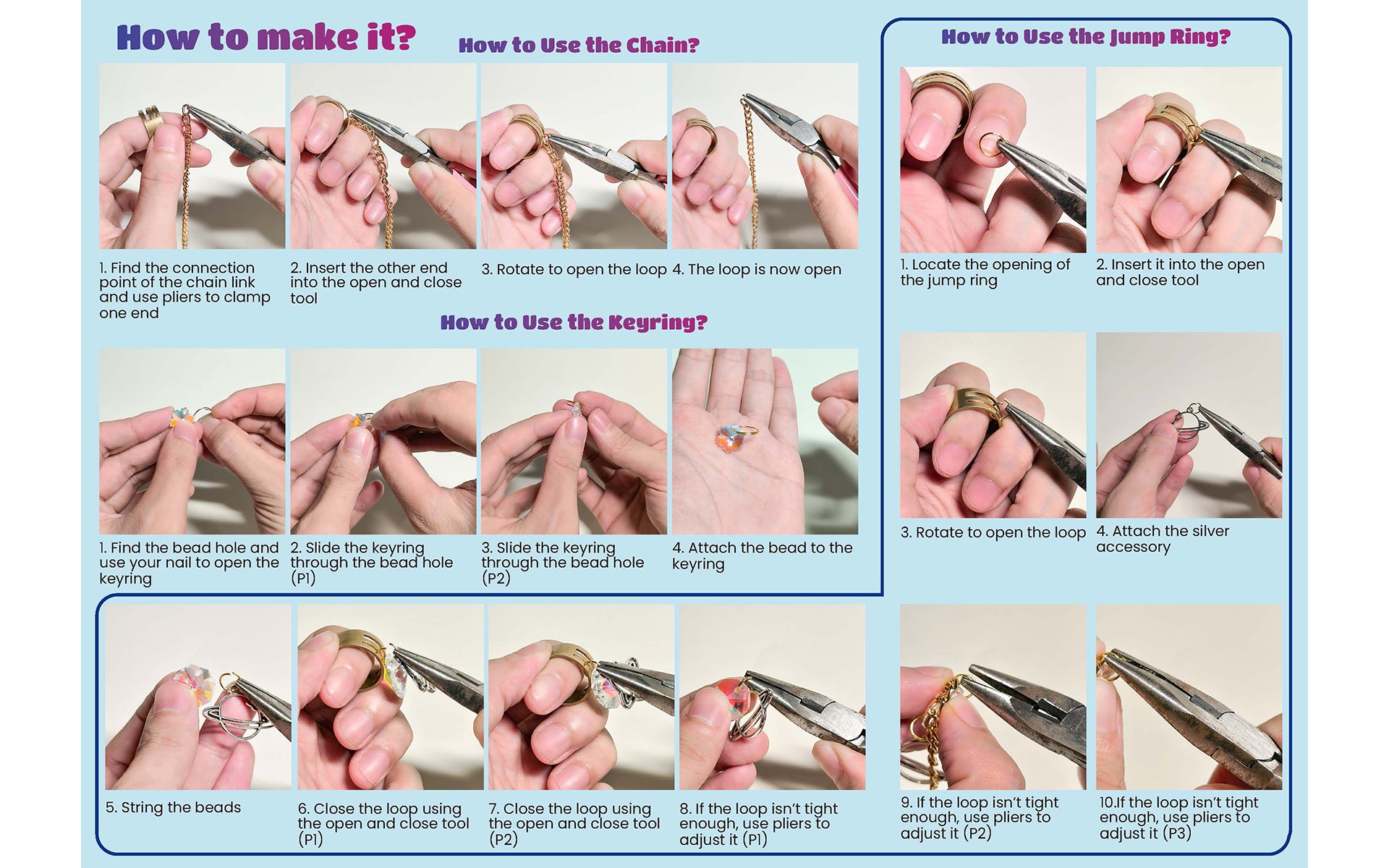 How to make it?

How to Use the Chain?

1. Find the connection point of the chain link and use pliers to clamp one end

2. Insert the other end into the open and close tool

3. Rotate to open the loop

4. The loop is now open

How to Use the Keyring?

1. Find the bead hole and use your nail to open the keyring

2. Slide the keyring through the bead hole (P1)

3. Slide the keyring through the bead hole (P2)

4. Attach the bead to the keyring

How to Use the Jump Ring?

1. Locate the opening of the jump ring

2. Insert it into the open and close tool

3. Rotate to open the loop

4. Attach the silver accessory

5. String the beads

6. Close the loop using the open and close tool (P1)

7. Close the loop using the open and close tool (P2)

8. If the loop isn't tight enough, use pliers to adjust it (P1)

9. If the loop isn't tight enough, use pliers to adjust it (P2)

10.If the loop isn't tight enough, use pliers to adjust it (P3)